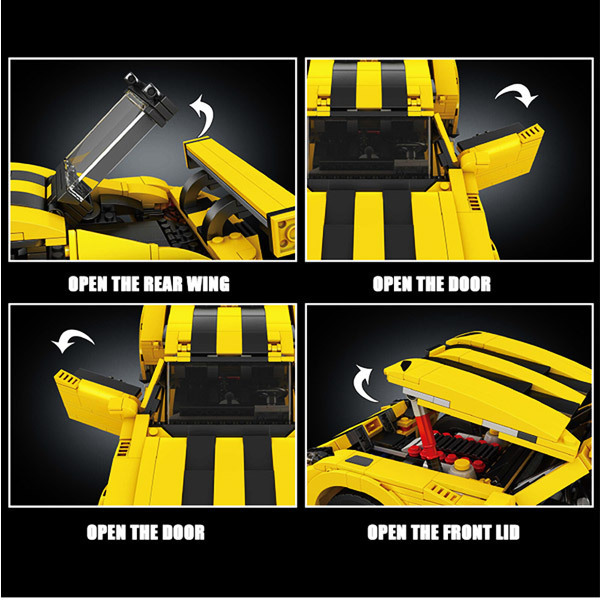 OPEN THE REAR WING

OPEN THE DOOR

OPEN THE DOOR

OPEN THE FRONT LID