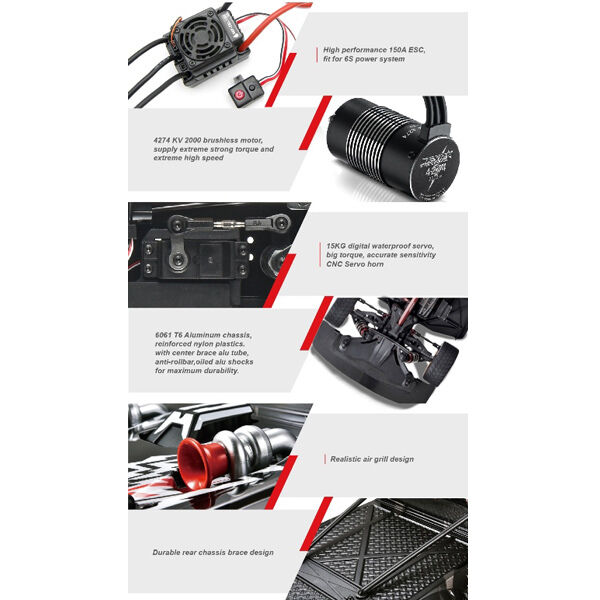 High performance 150A ESC, fit for 6S power system

4274 KV 2000 brushless motor, supply extreme strong torque and extreme high speed

15KG digital waterproof servo, big torque, accurate sensitivity CNC Servo horn

6061 T6 Aluminum chassis, reinforced nylon plastics. with center brace alu tube, anti-rollbar,oiled alu shocks for maximum durability.

Realistic air grill design

Durable rear chassis brace design