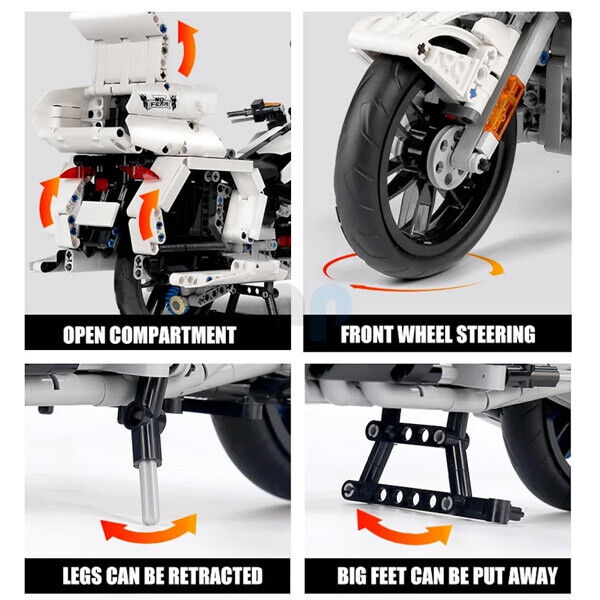 NO FEAR

OPEN COMPARTMENT

FRONT WHEEL STEERING

LEGS CAN BE RETRACTED

BIG FEET CAN BE PUT AWAY