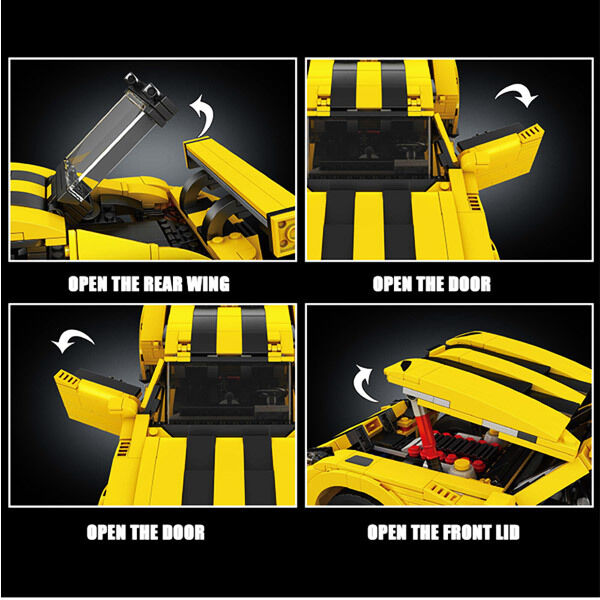 OPEN THE REAR WING

OPEN THE DOOR

OPEN THE DOOR

OPEN THE FRONT LID