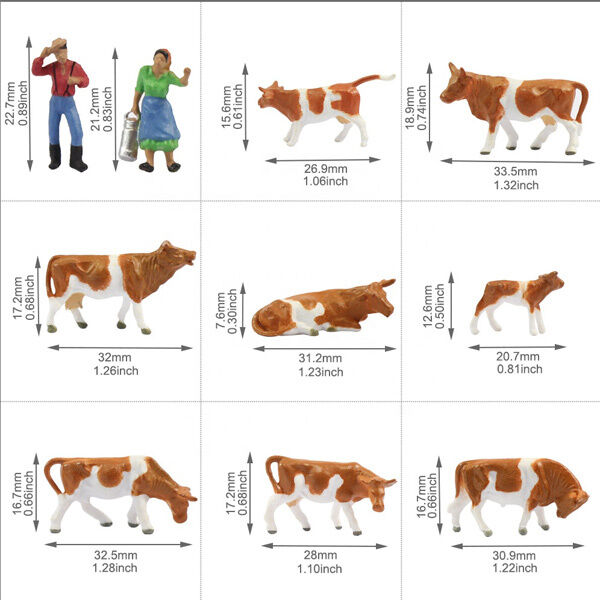 22.7mm
0.89inch

21.2mm
0.83inch

15.6mm
0.61inch

26.9mm
1.06inch

18.9mm
0.74inch

33.5mm
1.32inch

17.2mm
0.68inch

32mm
1.26inch

7.6mm
0.30inch

31.2mm
1.23inch

12.6mm
0.50inch

20.7mm
0.81inch

16.7mm
0.66inch

32.5mm
1.28inch

17.2mm
0.68inch

28mm
1.10inch

16.7mm
0.66inch

30.9mm
1.22inch