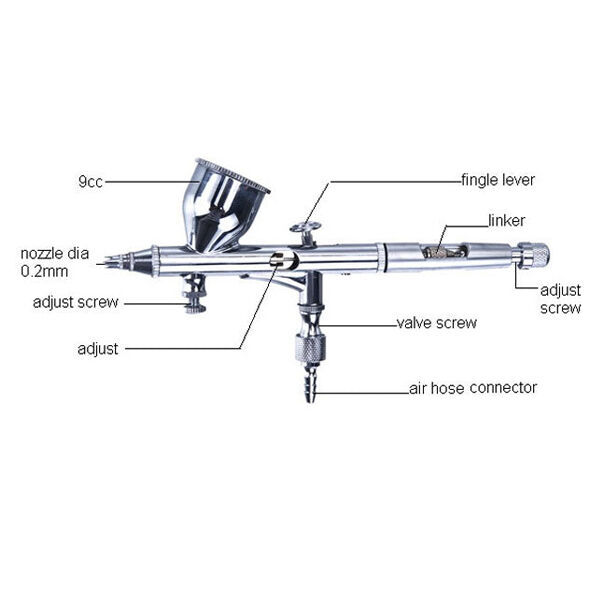 9cc

fingle lever

linker

nozzle dia
0.2mm

adjust screw

adjust
screw

valve screw

adjust

air hose connector