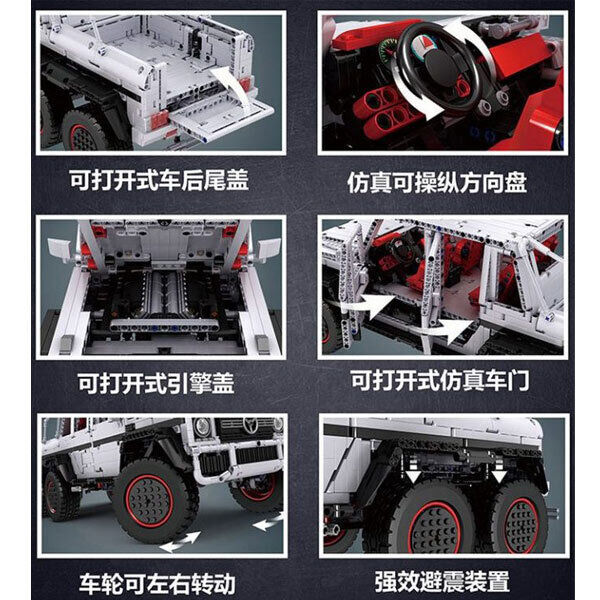 可打开式车后尾盖

仿真可操纵方向盘

可打开式引擎盖

可打开式仿真车门

车轮可左右转动

强效避震装置