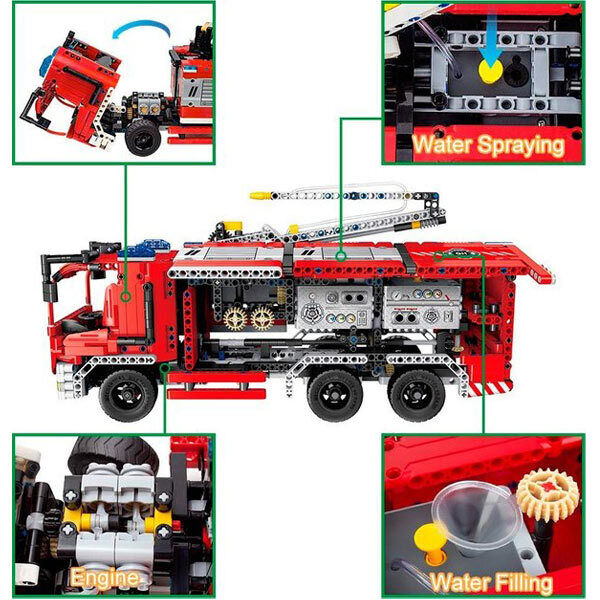 Water Spraying

Engine

Water Filling