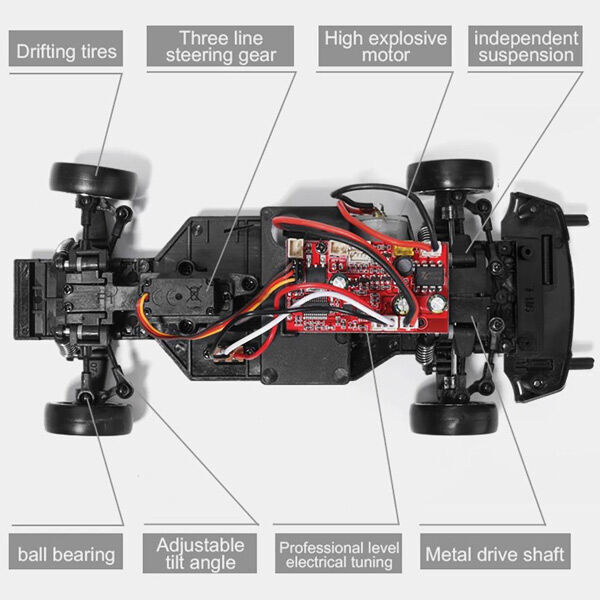 Drifting tires

Three line steering gear

High explosive motor

independent suspension

ball bearing

Adjustable tilt angle

Professional level electrical tuning

Metal drive shaft