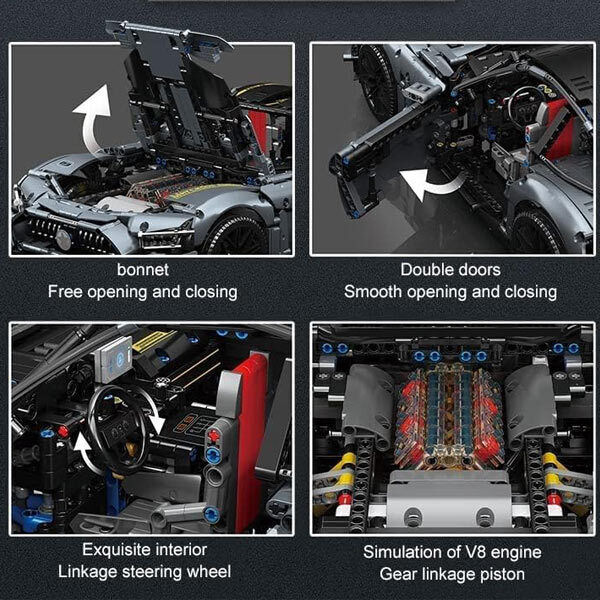 bonnet
Free opening and closing

Double doors
Smooth opening and closing

Exquisite interior
Linkage steering wheel

Simulation of V8 engine
Gear linkage piston