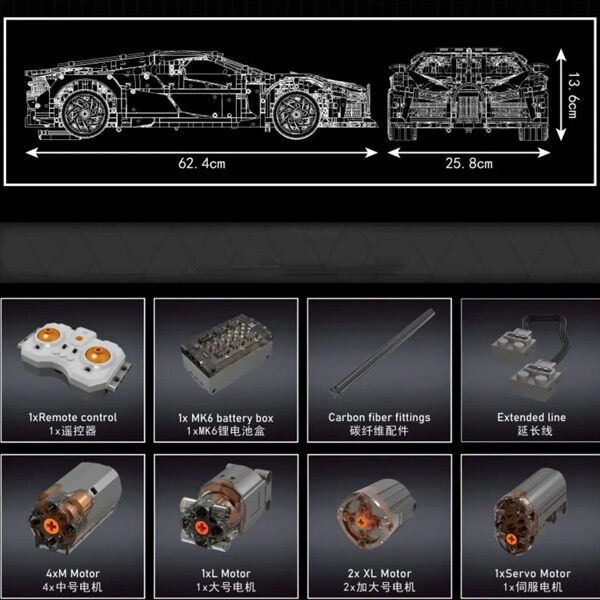 62.4cm

25.8cm

13.6cm

1xRemote control
1x遥控器

1x MK6 battery box
1xMK6锂电池盒

Carbon fiber fittings
碳纤维配件

Extended line
延长线

4xM Motor
4x中号电机

1xL Motor
1x大号电机

2x XL Motor
2x加大号电机

1xServo Motor
1x伺服电机