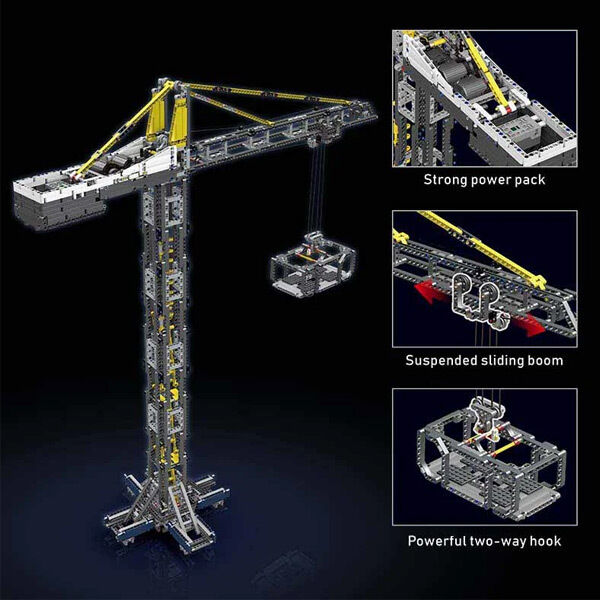 Strong power pack

Suspended sliding boom

Powerful two-way hook