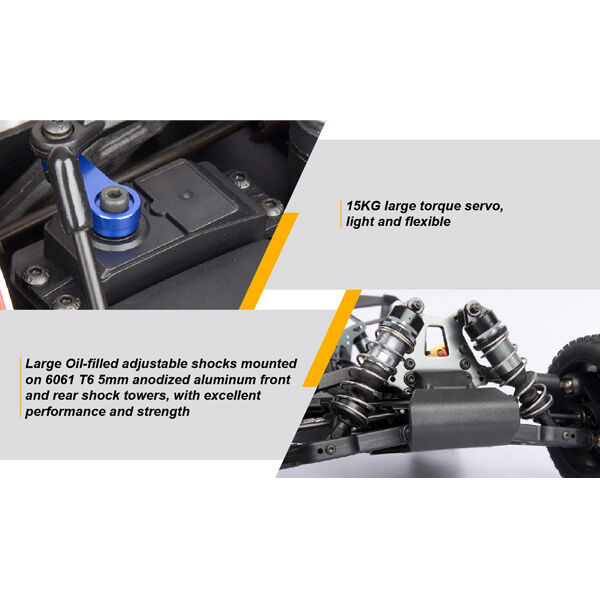 15KG large torque servo, light and flexible

Large Oil-filled adjustable shocks mounted on 6061 T6 5mm anodized aluminum front and rear shock towers, with excellent performance and strength