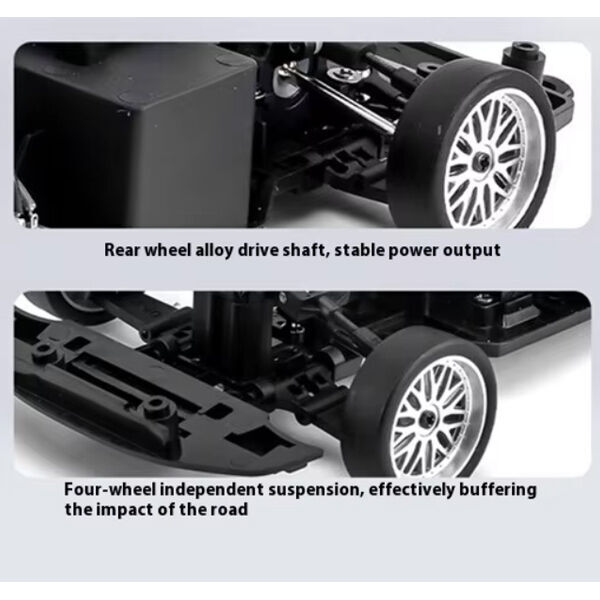 Rear wheel alloy drive shaft, stable power output

Four-wheel independent suspension, effectively buffering the impact of the road