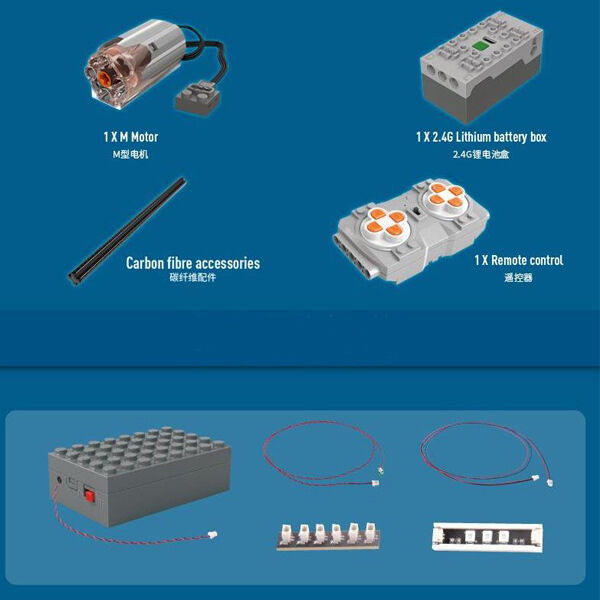 1 X M Motor
M型电机

1 X 2.4G Lithium battery box
2.4G锂电池盒

Carbon fibre accessories
碳纤维配件

1 X Remote control
遥控器