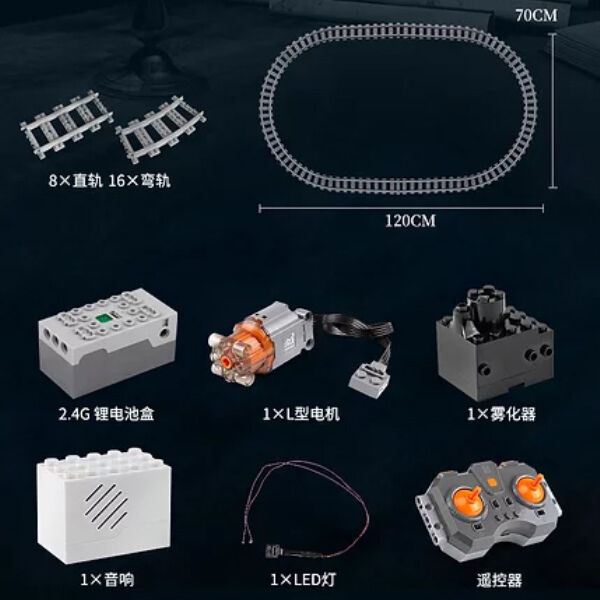 70CM

8×直轨 16×弯轨

120CM

2.4G 锂电池盒

1×L型电机

1×雾化器

1×音响

1×LED灯

遥控器